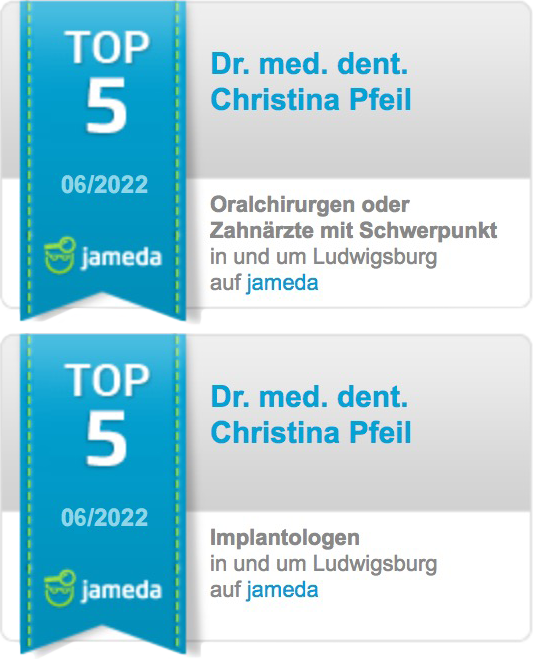 TOP
5
06/2022
jameda

Dr. med. dent.
Christina Pfeil

Oralchirurgen oder Zahnärzte mit Schwerpunkt in und um Ludwigsburg auf jameda

TOP
5
06/2022
jameda

Dr. med. dent.
Christina Pfeil

Implantologen in und um Ludwigsburg auf jameda